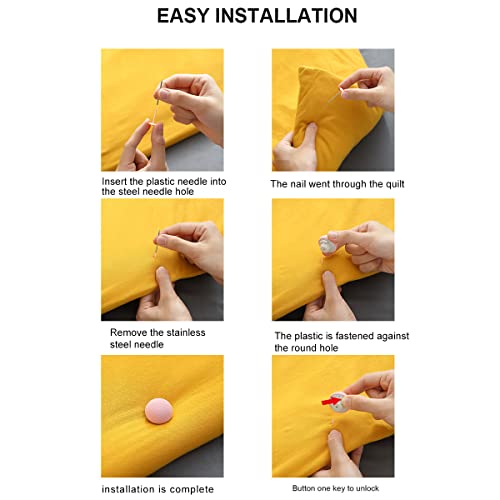 EASY INSTALLATION

Insert the plastic needle into the steel needle hole

The nail went through the quilt

Remove the stainless steel needle

The plastic is fastened against the round hole

installation is complete

Button one key to unlock