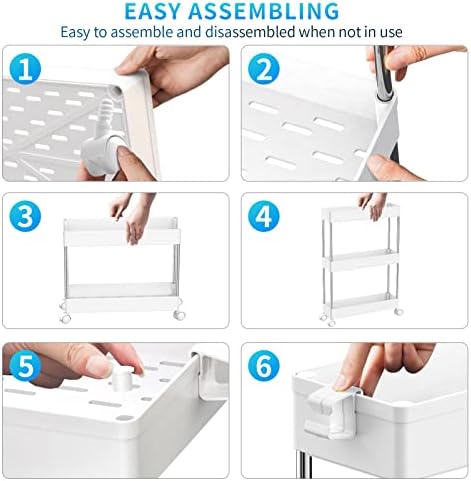 EASY ASSEMBLING
Easy to assemble and disassembled when not in use

1

2

3

4

5

6