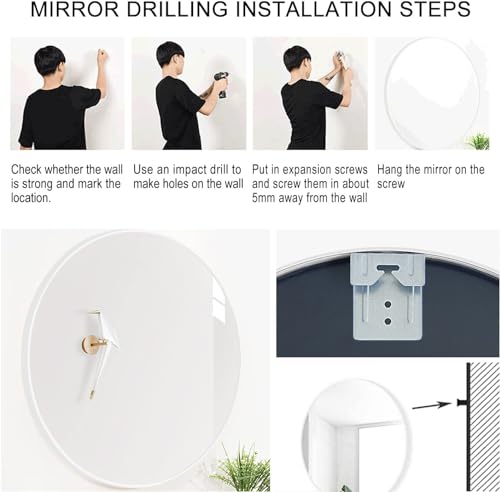 MIRROR DRILLING INSTALLATION STEPS

Check whether the wall is strong and mark the location.

Use an impact drill to make holes on the wall

Put in expansion screws and screw them in about 5mm away from the wall

Hang the mirror on the screw