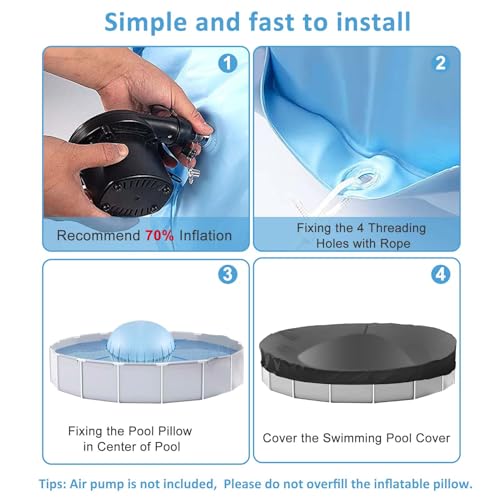 Simple and fast to install

1

Recommend 70% Inflation

2

Fixing the 4 Threading Holes with Rope

3

Fixing the Pool Pillow in Center of Pool

4

Cover the Swimming Pool Cover

Tips: Air pump is not included, Please do not overfill the inflatable pillow.