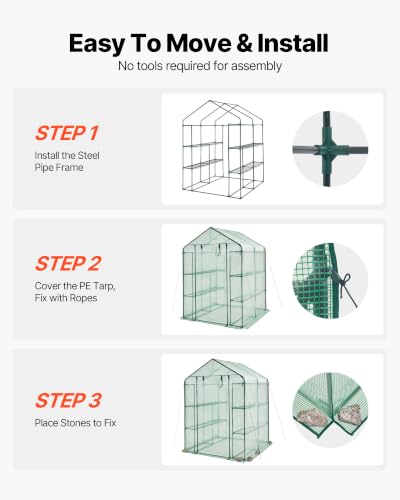 Easy To Move & Install
No tools required for assembly

STEP 1
Install the Steel Pipe Frame

STEP 2
Cover the PE Tarp, Fix with Ropes

STEP 3
Place Stones to Fix