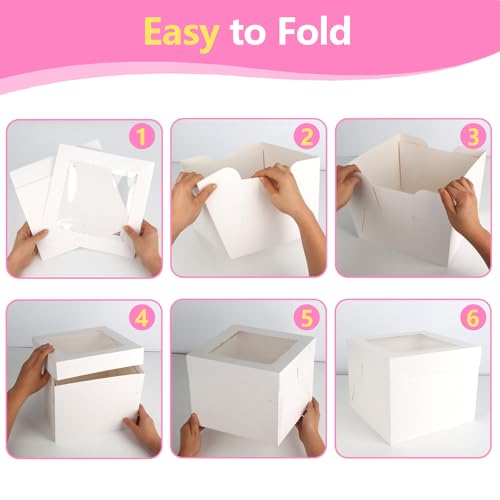 Easy to Fold

1

2

3

4

5

6