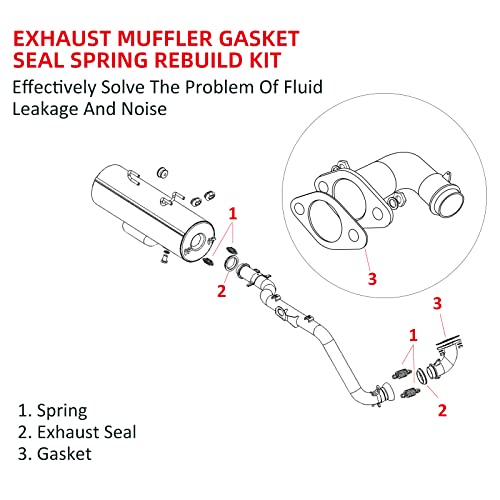 EXHAUST MUFFLER GASKET SEAL SPRING REBUILD KIT

Effectively Solve The Problem Of Fluid Leakage And Noise

1
2
3
3
1
2

1. Spring
2. Exhaust Seal
3. Gasket