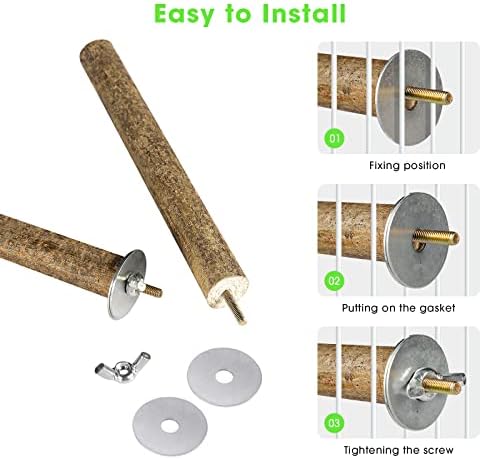 Easy to Install

01

Fixing position

02

Putting on the gasket

03

Tightening the screw