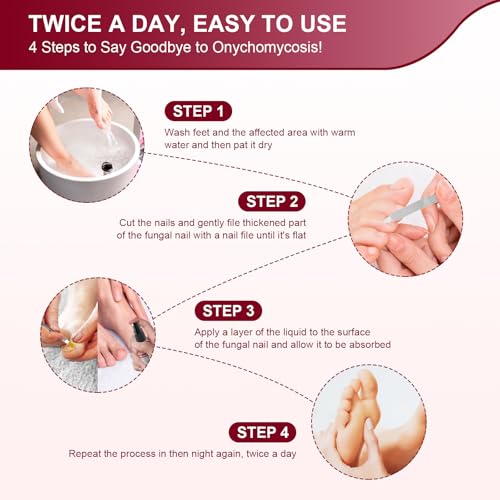 TWICE A DAY, EASY TO USE
4 Steps to Say Goodbye to Onychomycosis!

STEP 1
Wash feet and the affected area with warm water and then pat it dry

STEP 2
Cut the nails and gently file thickened part of the fungal nail with a nail file until it's flat

STEP 3
Apply a layer of the liquid to the surface of the fungal nail and allow it to be absorbed

STEP 4
Repeat the process in then night again, twice a day