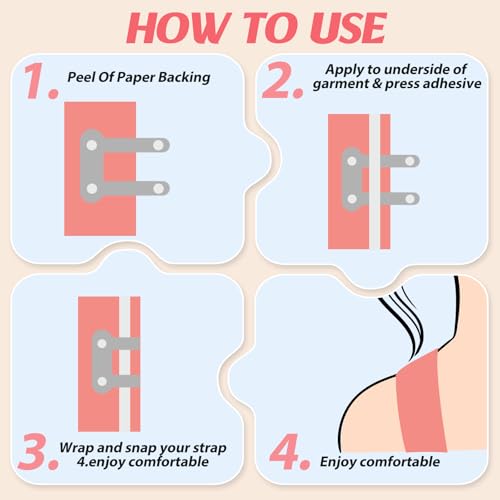 HOW TO USE

1. Peel Of Paper Backing

2. Apply to underside of garment & press adhesive

3. Wrap and snap your strap 4.enjoy comfortable

4. Enjoy comfortable