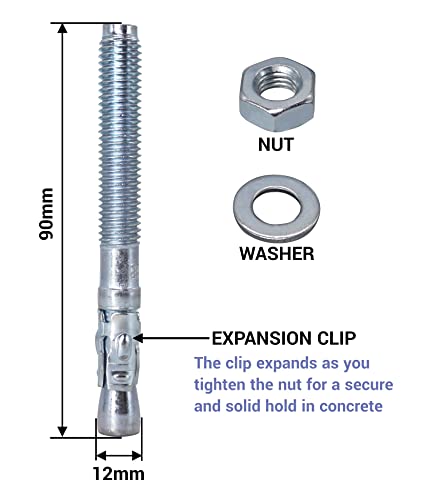 90mm

NUT

WASHER

EXPANSION CLIP

The clip expands as you tighten the nut for a secure and solid hold in concrete

12mm