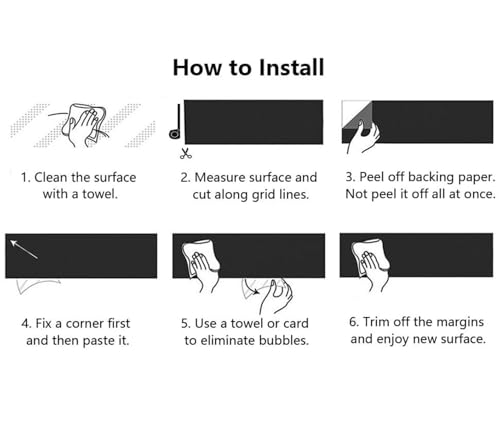 How to Install

1. Clean the surface with a towel.

2. Measure surface and cut along grid lines.

3. Peel off backing paper. Not peel it off all at once.

4. Fix a corner first and then paste it.

5. Use a towel or card to eliminate bubbles.

6. Trim off the margins and enjoy new surface.