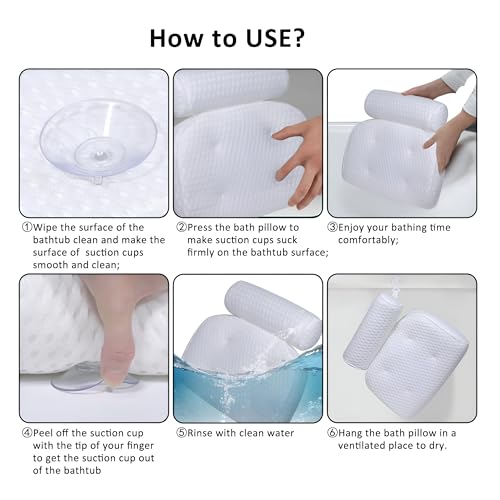 How to USE?

①Wipe the surface of the bathtub clean and make the surface of suction cups smooth and clean;

②Press the bath pillow to make suction cups suck firmly on the bathtub surface;

③Enjoy your bathing time comfortably;

④Peel off the suction cup with the tip of your finger to get the suction cup out of the bathtub

⑤Rinse with clean water

⑥Hang the bath pillow in a ventilated place to dry.