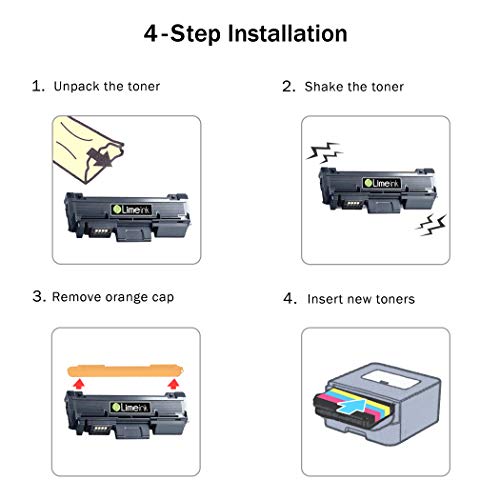 4-Step Installation

1. Unpack the toner

Limeink

2. Shake the toner

Limeink

3. Remove orange cap

Limeink

4. Insert new toners