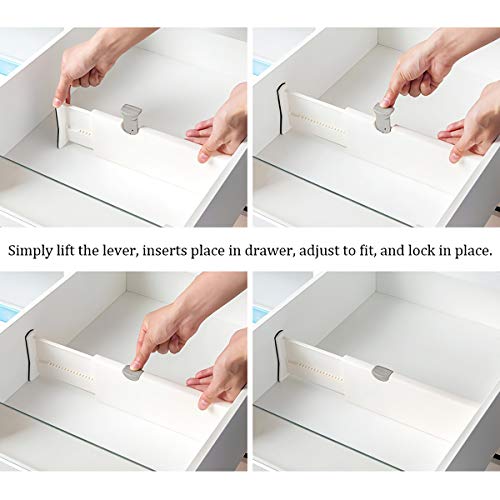 Simply lift the lever, inserts place in drawer, adjust to fit, and lock in place.