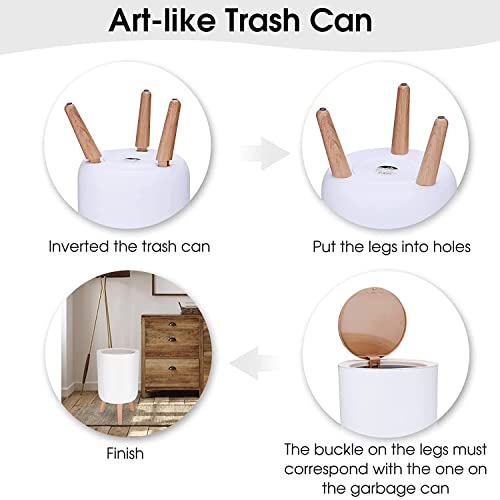 Art-like Trash Can

Inverted the trash can

Put the legs into holes

Finish

The buckle on the legs must correspond with the one on the garbage can