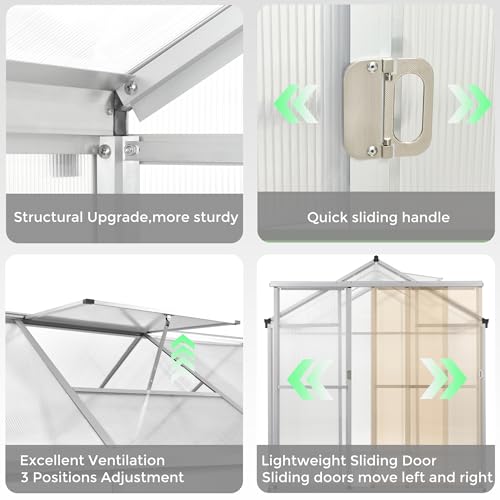 Structural Upgrade,more sturdy

Quick sliding handle

Excellent Ventilation
3 Positions Adjustment

Lightweight Sliding Door
Sliding doors move left and right