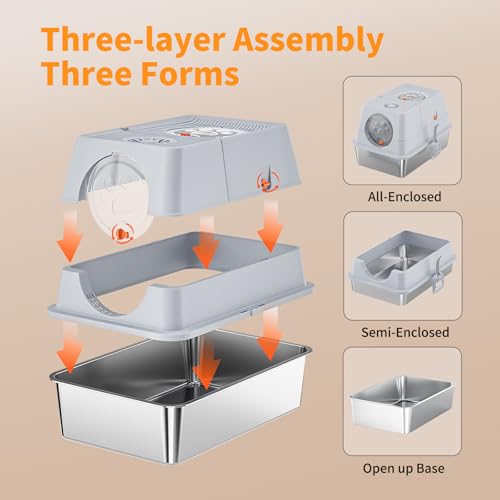 Three-layer Assembly
Three Forms

All-Enclosed

Semi-Enclosed

Open up Base