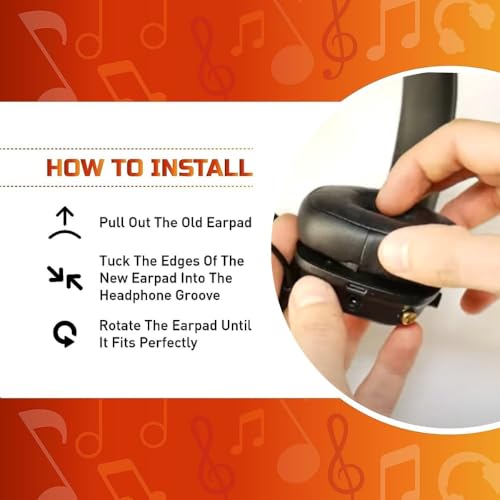 HOW TO INSTALL

Pull Out The Old Earpad

Tuck The Edges Of The New Earpad Into The Headphone Groove

Rotate The Earpad Until It Fits Perfectly