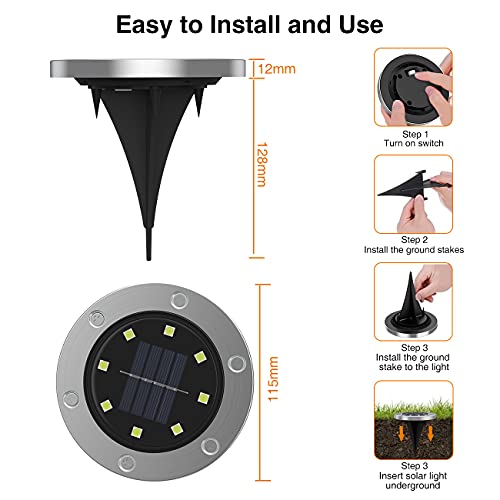 Easy to Install and Use

12mm

128mm

115mm

Step 1
Turn on switch

Step 2
Install the ground stakes

Step 3
Install the ground stake to the light

Step 3
Insert solar light underground