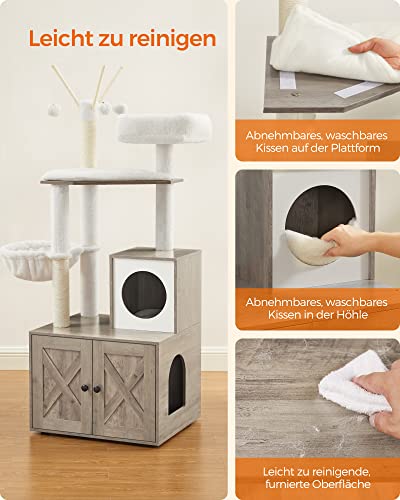 Leicht zu reinigen

Abnehmbares, waschbares Kissen auf der Plattform

Abnehmbares, waschbares Kissen in der Höhle

Leicht zu reinigende, furnierte Oberfläche