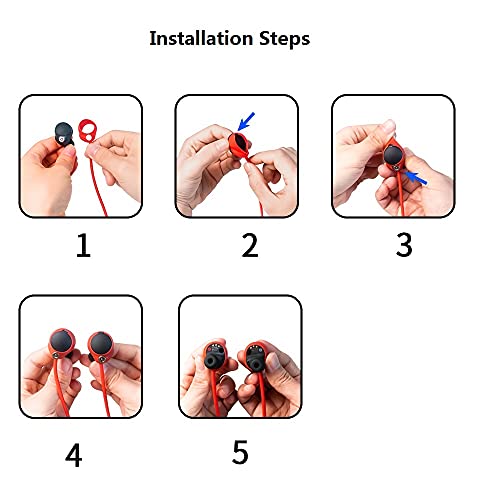 Installation Steps

1

2

3

4

5