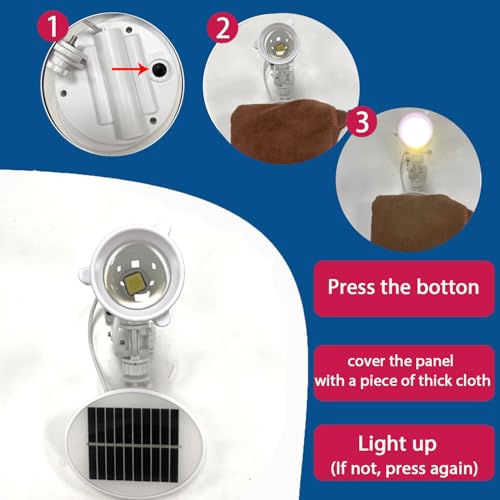 1

2

3

Press the botton

cover the panel with a piece of thick cloth

Light up
(If not, press again)