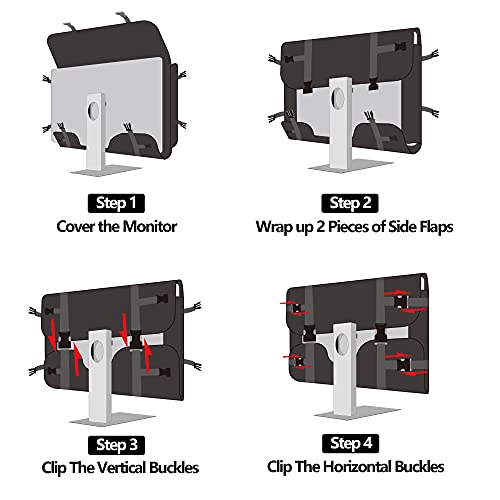 Step 1
Cover the Monitor

Step 2
Wrap up 2 Pieces of Side Flaps

Step 3
Clip The Vertical Buckles

Step 4
Clip The Horizontal Buckles