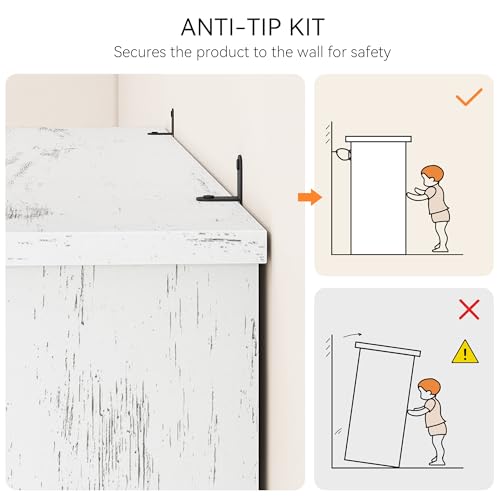 ANTI-TIP KIT
Secures the product to the wall for safety