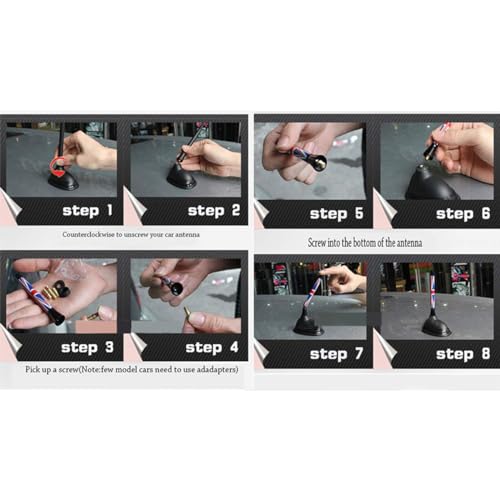 step 1

step 2

Counterclockwise to unscrew your car antenna

step 3

step 4

Pick up a screw(Note:few model cars need to use adadapters)

step 5

step 6

Screw into the bottom of the antenna

step 7

step 8