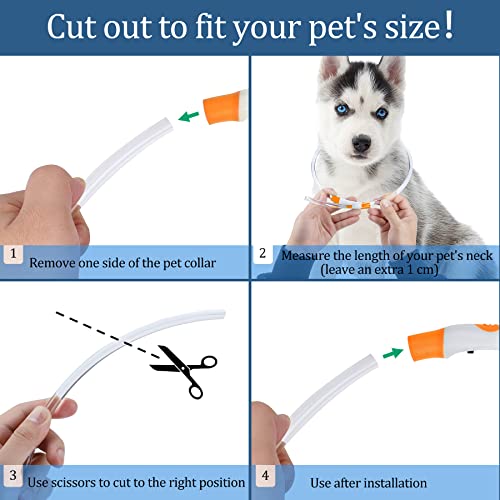 Cut out to fit your pet's size!

1 Remove one side of the pet collar

2 Measure the length of your pet's neck (leave an extra 1 cm)

3 Use scissors to cut to the right position

4 Use after installation