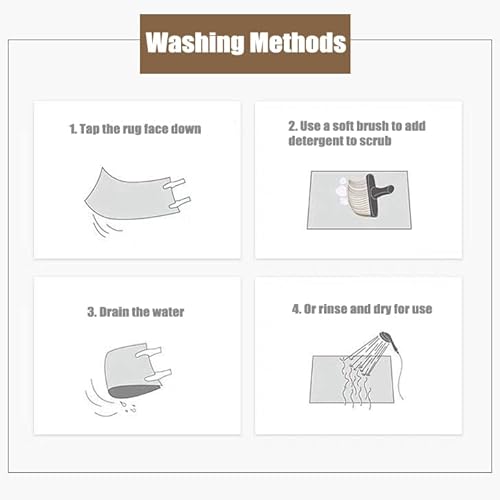 Washing Methods

1. Tap the rug face down

2. Use a soft brush to add detergent to scrub

3. Drain the water

4. Or rinse and dry for use