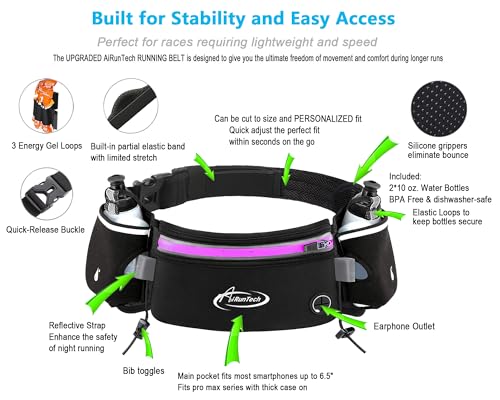 Built for Stability and Easy Access

Perfect for races requiring lightweight and speed

The UPGRADED AiRunTech RUNNING BELT is designed to give you the ultimate freedom of movement and comfort during longer runs

3 Energy Gel Loops

Built-in partial elastic band with limited stretch

Can be cut to size and PERSONALIZED fit
Quick adjust the perfect fit within seconds on the go

Silicone grippers eliminate bounce

Quick-Release Buckle

Included:
2*10 oz. Water Bottles
BPA Free & dishwasher-safe

Elastic Loops to keep bottles secure

AiRunTech

Reflective Strap
Enhance the safety of night running

Earphone Outlet

Bib toggles

Main pocket fits most smartphones up to 6.5"
Fits pro max series with thick case on