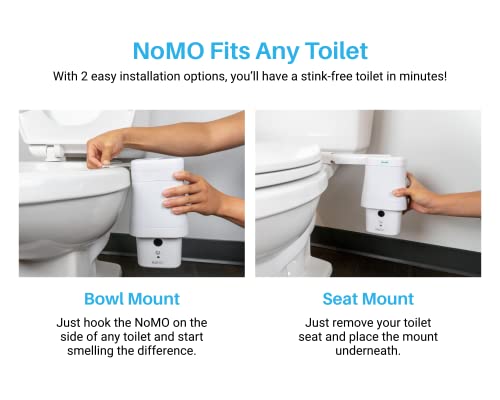 NoMO Fits Any Toilet

With 2 easy installation options, you'll have a stink-free toilet in minutes!

Bowl Mount

Just hook the NoMO on the side of any toilet and start smelling the difference.

Seat Mount

Just remove your toilet seat and place the mount underneath.