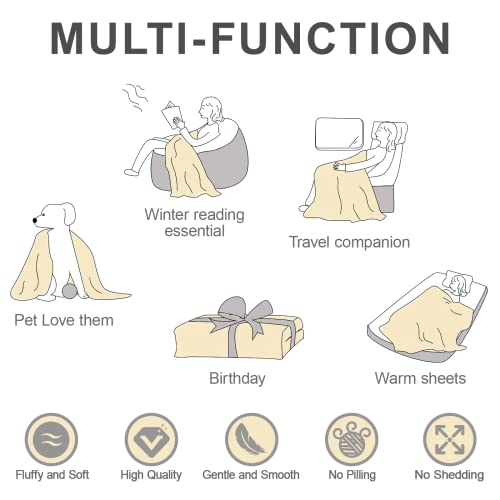 MULTI-FUNCTION

Winter reading essential

Travel companion

Pet Love them

Birthday

Warm sheets

Fluffy and Soft

High Quality

Gentle and Smooth

No Pilling

No Shedding