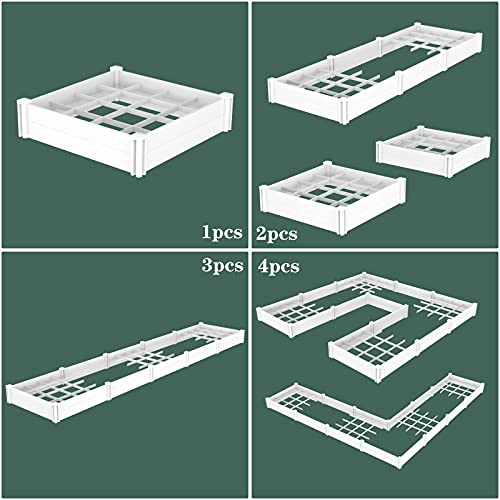 1pcs

2pcs

3pcs

4pcs