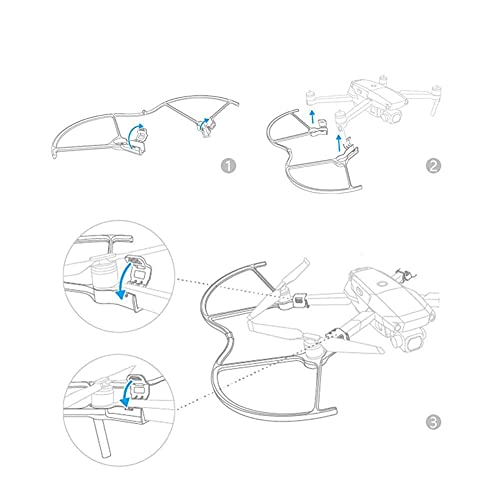 1

2

3