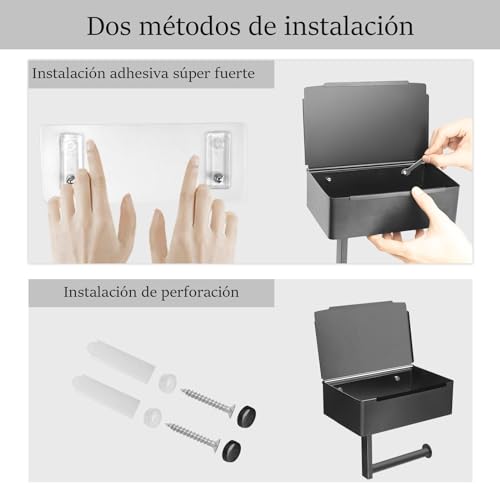 Dos métodos de instalación

Instalación adhesiva súper fuerte

Instalación de perforación