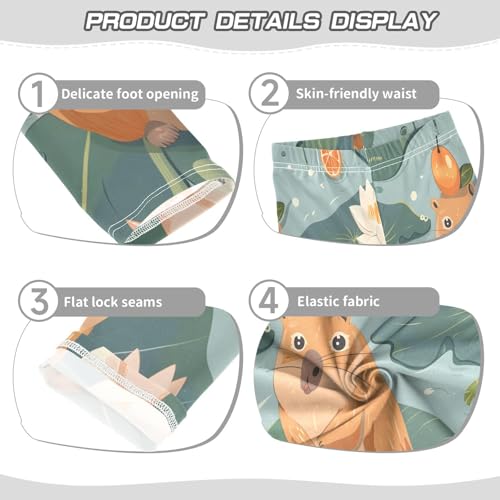 PRODUCT DETAILS DISPLAY

1 Delicate foot opening

2 Skin-friendly waist

3 Flat lock seams

4 Elastic fabric