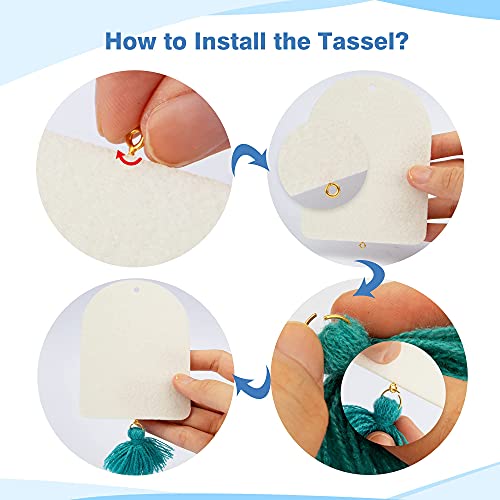 How to Install the Tassel?