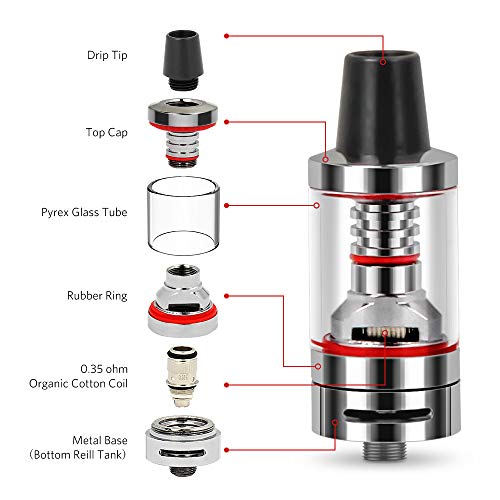 Drip Tip

Top Cap

Pyrex Glass Tube

Rubber Ring

0.35 ohm
Organic Cotton Coil

Metal Base
(Bottom Reill Tank)