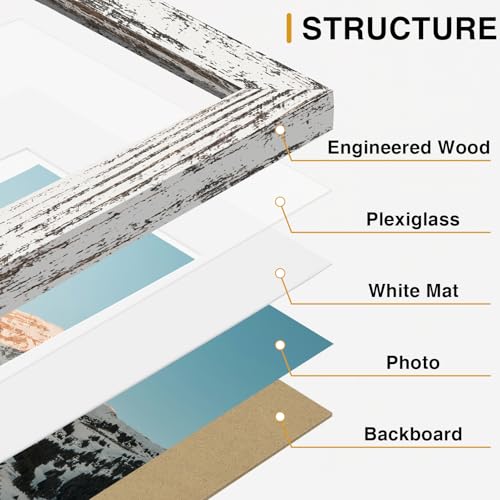 STRUCTURE

Engineered Wood

Plexiglass

White Mat

Photo

Backboard