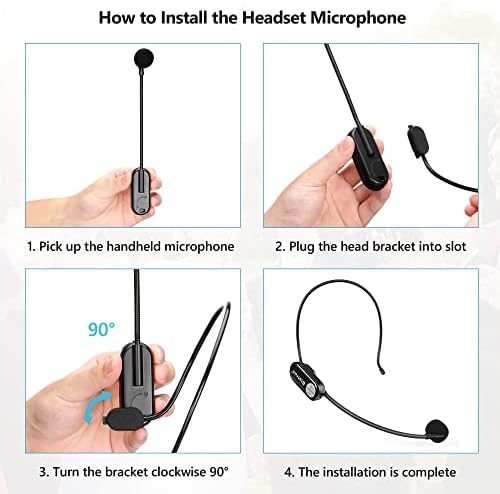 How to Install the Headset Microphone

1. Pick up the handheld microphone

2. Plug the head bracket into slot

90°

3. Turn the bracket clockwise 90°

4. The installation is complete