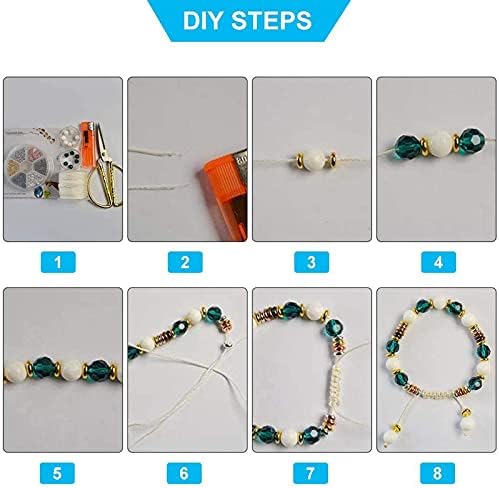 DIY STEPS

1

2

3

4

5

6

7

8