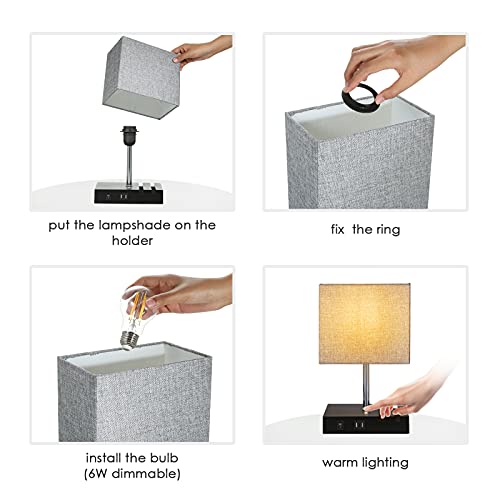 put the lampshade on the holder

fix  the ring

install the bulb (6W dimmable)

warm lighting