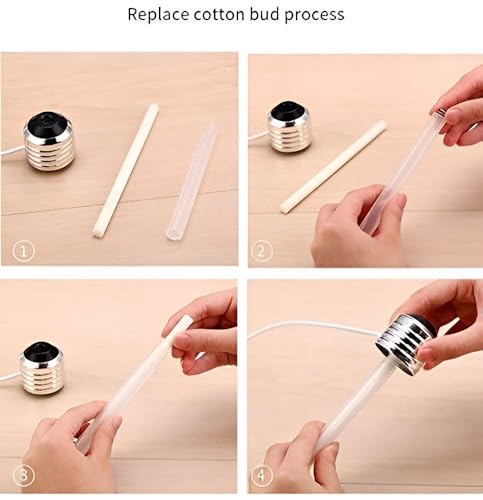 Replace cotton bud process

①

②

③

④