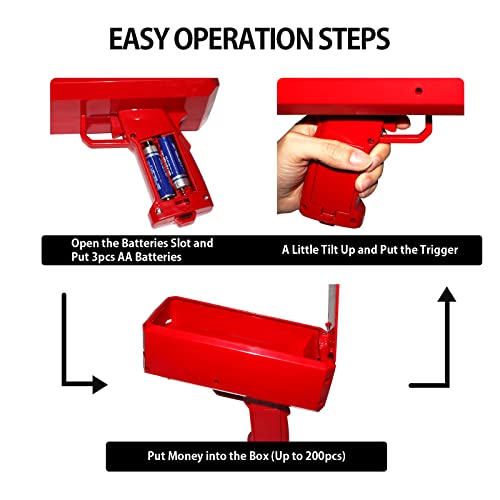 EASY OPERATION STEPS

Open the Batteries Slot and Put 3pcs AA Batteries

A Little Tilt Up and Put the Trigger

Put Money into the Box (Up to 200pcs)