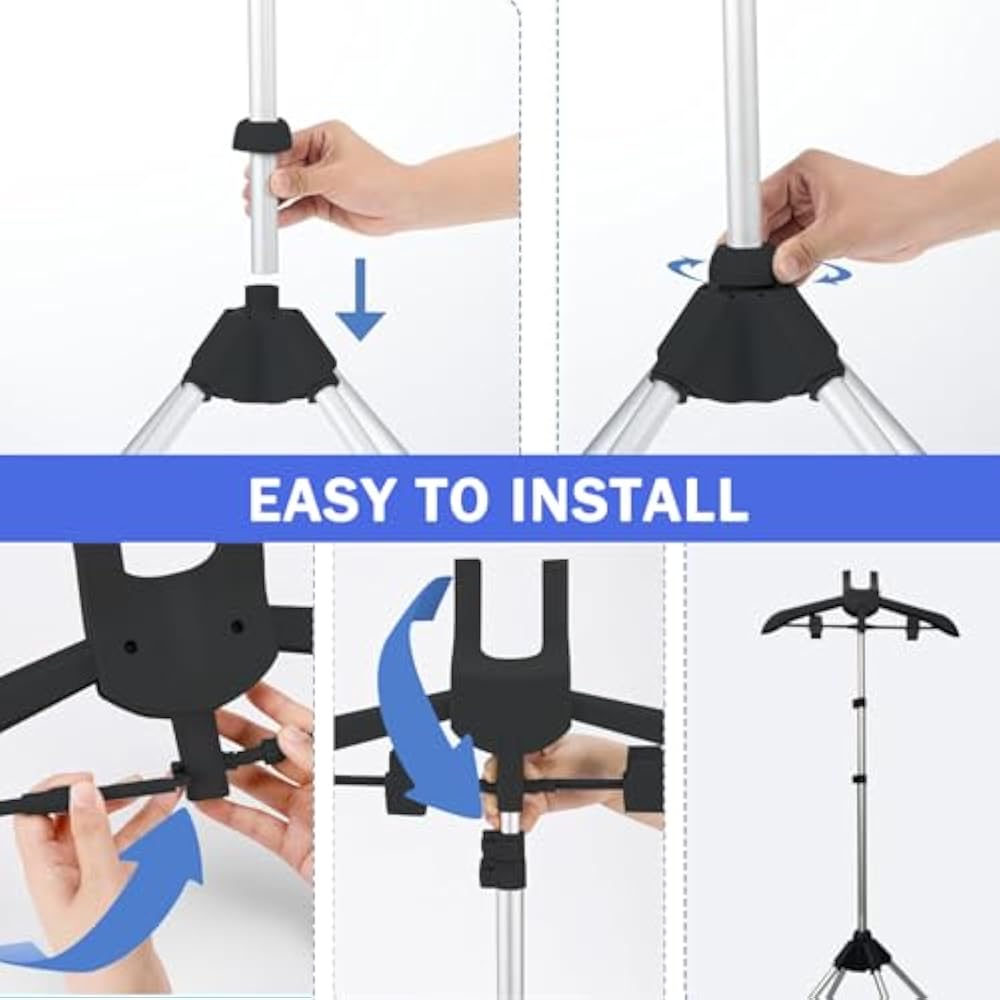 EASY TO INSTALL