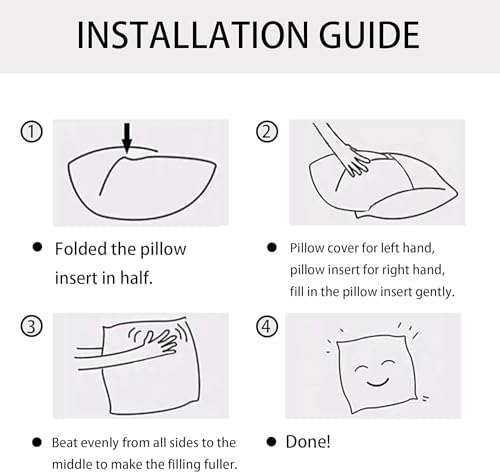 INSTALLATION GUIDE

①

● Folded the pillow insert in half.

②

● Pillow cover for left hand, pillow insert for right hand, fill in the pillow insert gently.

③

● Beat evenly from all sides to the middle to make the filling fuller.

④

● Done!