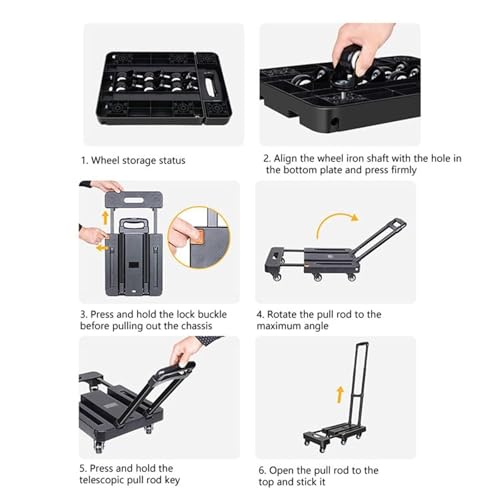 1. Wheel storage status

2. Align the wheel iron shaft with the hole in the bottom plate and press firmly

3. Press and hold the lock buckle before pulling out the chassis

4. Rotate the pull rod to the maximum angle

5. Press and hold the telescopic pull rod key

6. Open the pull rod to the top and stick it