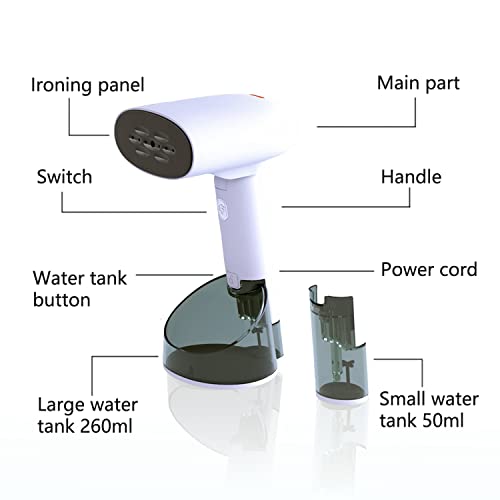 Ironing panel

Main part

Switch

Handle

Water tank button

Power cord

Large water tank 260ml

Small water tank 50ml