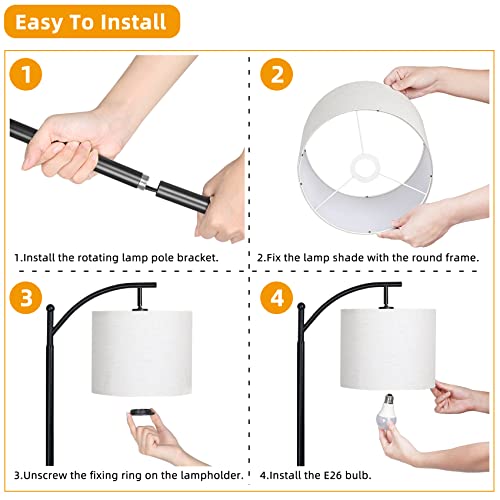 Easy To Install

1

1.Install the rotating lamp pole bracket.

2

2.Fix the lamp shade with the round frame.

3

3.Unscrew the fixing ring on the lampholder.

4

4.Install the E26 bulb.