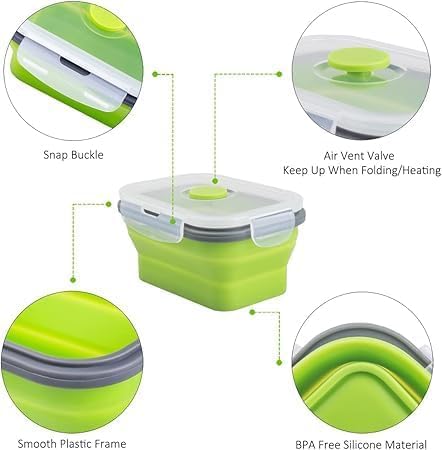 Snap Buckle

Air Vent Valve
Keep Up When Folding/Heating

Smooth Plastic Frame

BPA Free Silicone Material