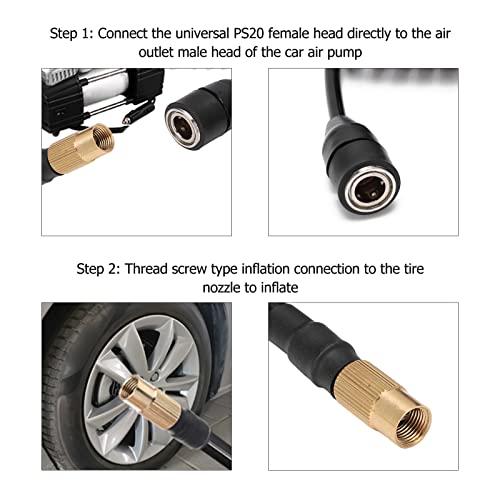 Step 1: Connect the universal PS20 female head directly to the air outlet male head of the car air pump

Step 2: Thread screw type inflation connection to the tire nozzle to inflate